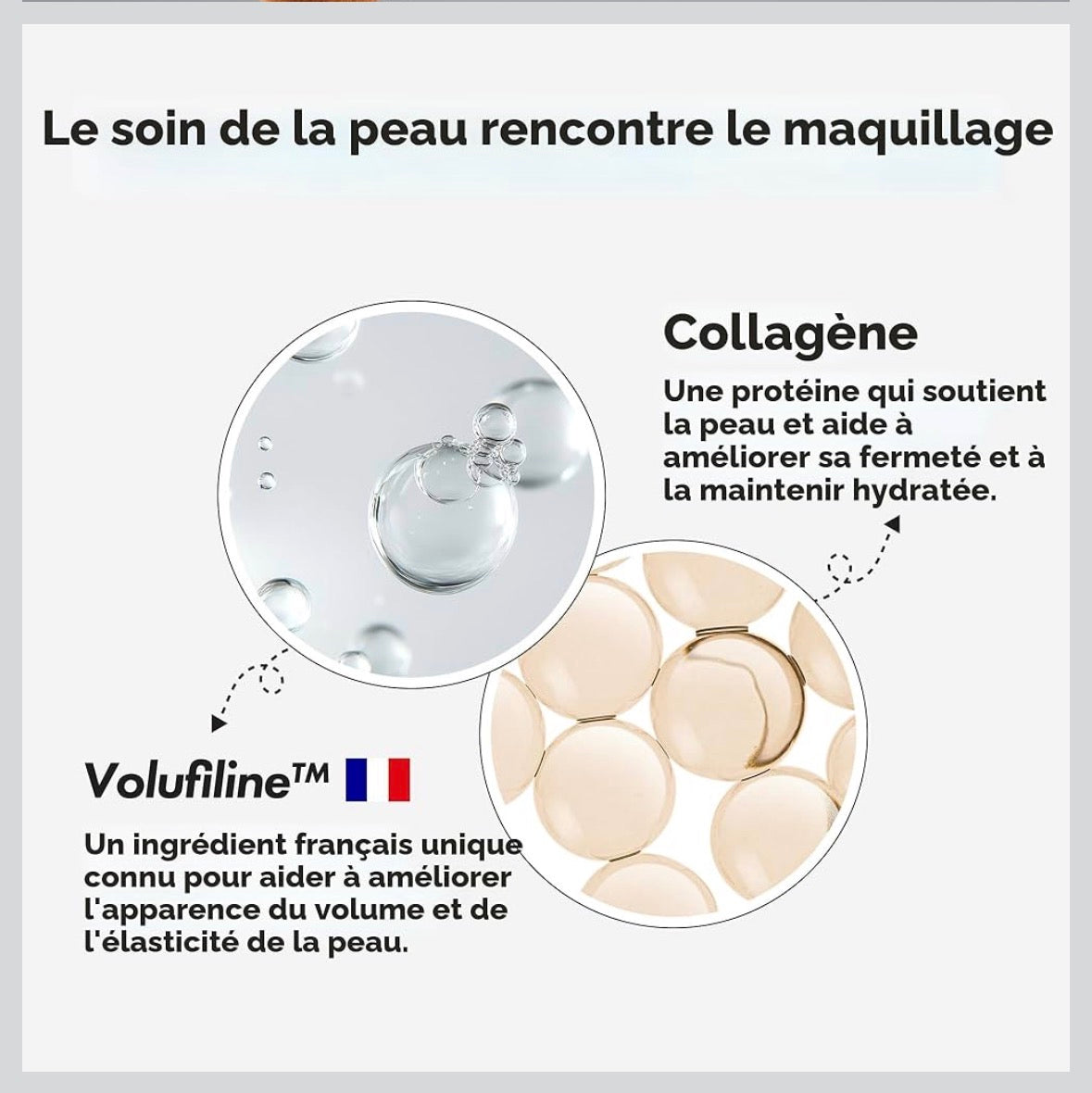 Le soin de la peau rencontre le maquillage

Collagène

Une protéine qui soutient la peau et aide à améliorer sa fermeté et à la maintenir hydratée.

Volufiline™

Un ingrédient français unique connu pour aider à améliorer l'apparence du volume et de l'élasticité de la peau.